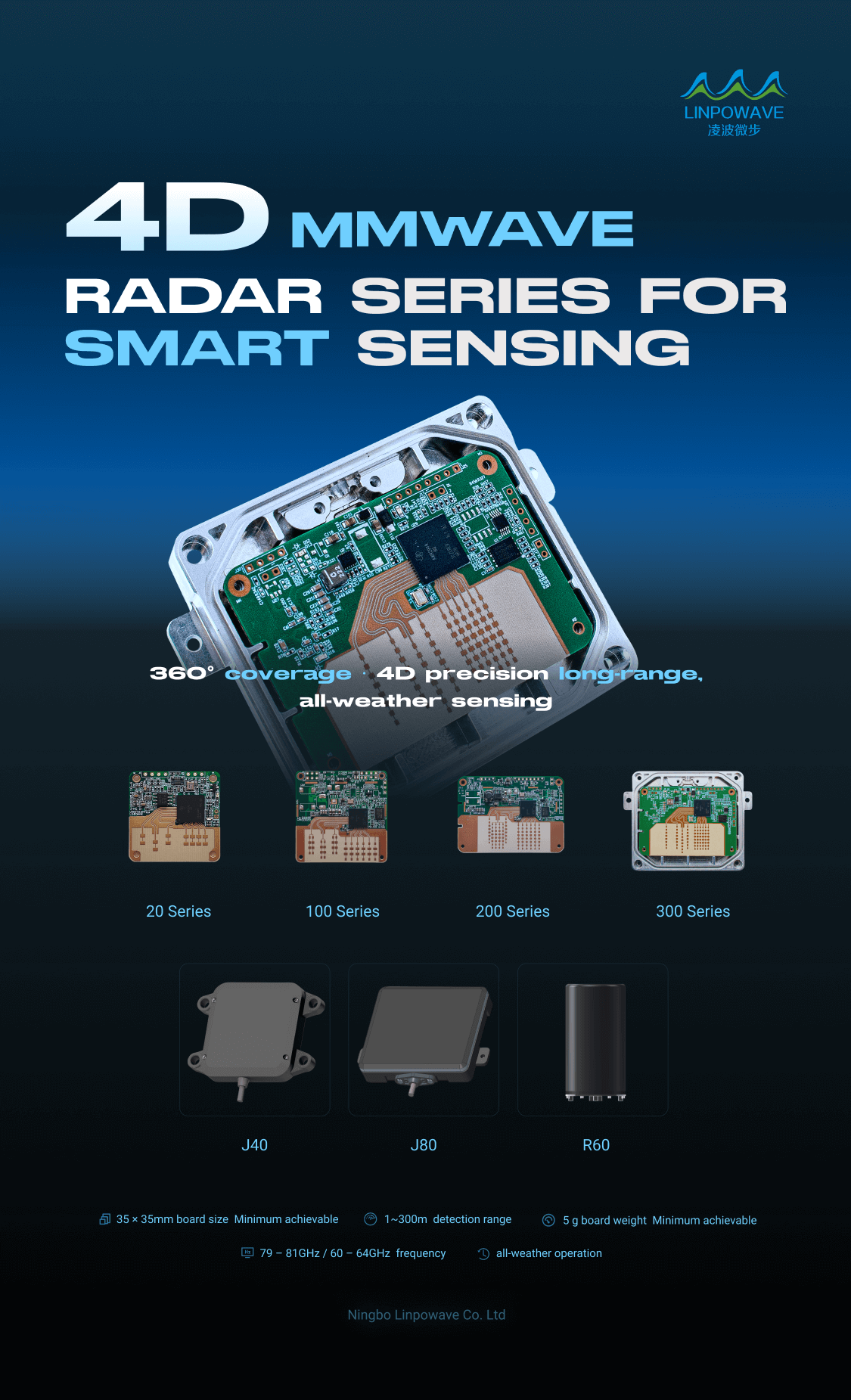 LINPOWAVE
凌波微步

4D MMWAVE
RADAR SERIES FOR
SMART SENSING

360° coverage · 4D precision long-range,
all-weather sensing

20 Series

100 Series

200 Series

300 Series

J40

J80

R60

35 × 35mm board size Minimum achievable

1~300m detection range

5 g board weight Minimum achievable

79 – 81GHz / 60 – 64GHz frequency

all-weather operation

Ningbo Linpowave Co. Ltd